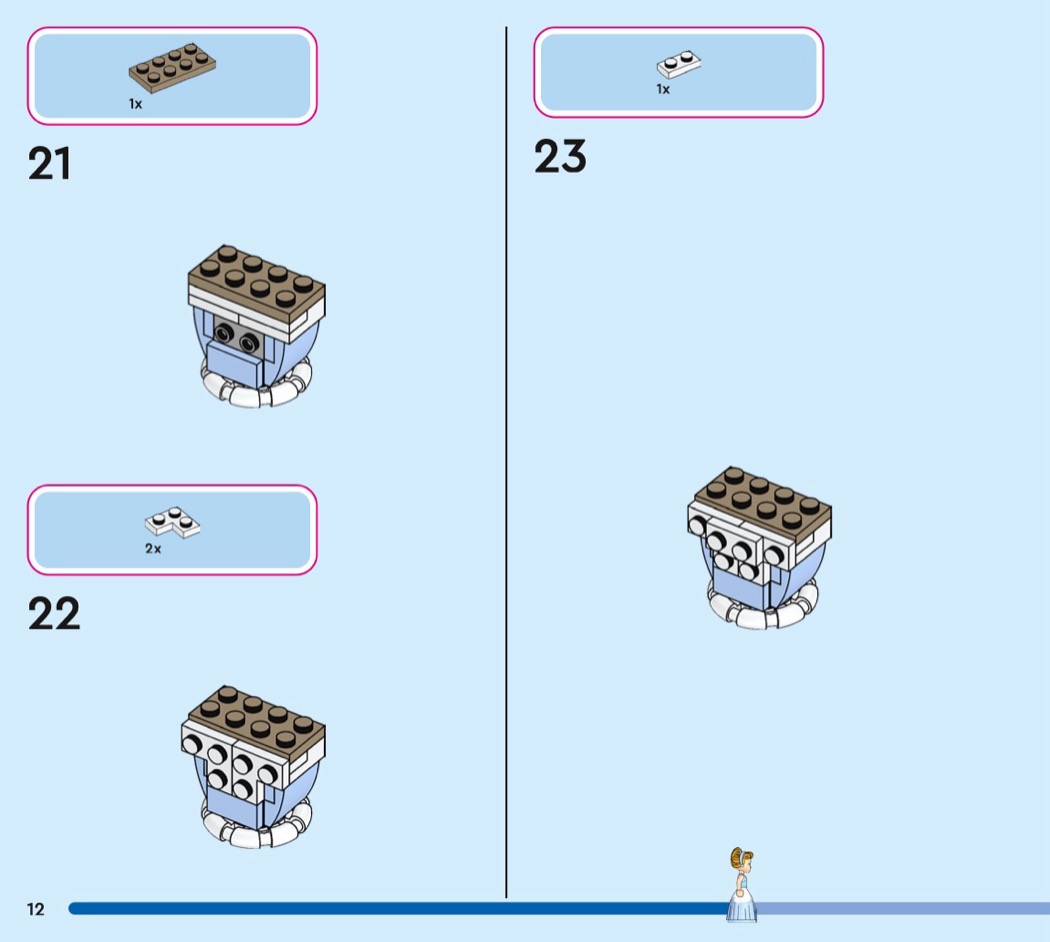 1x

21

2x

22

1x

23

12