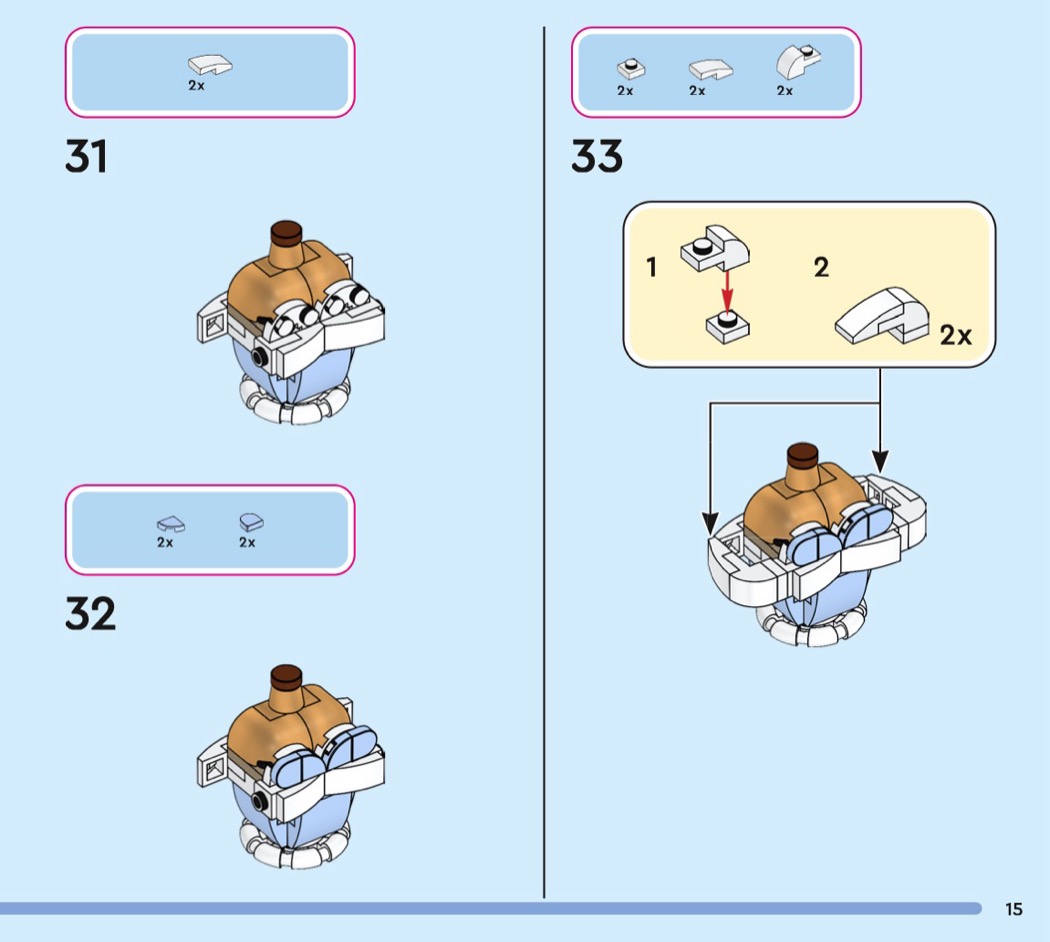 2x

31

2x 2x

32

2x 2x 2x

33

1

2

2x

15