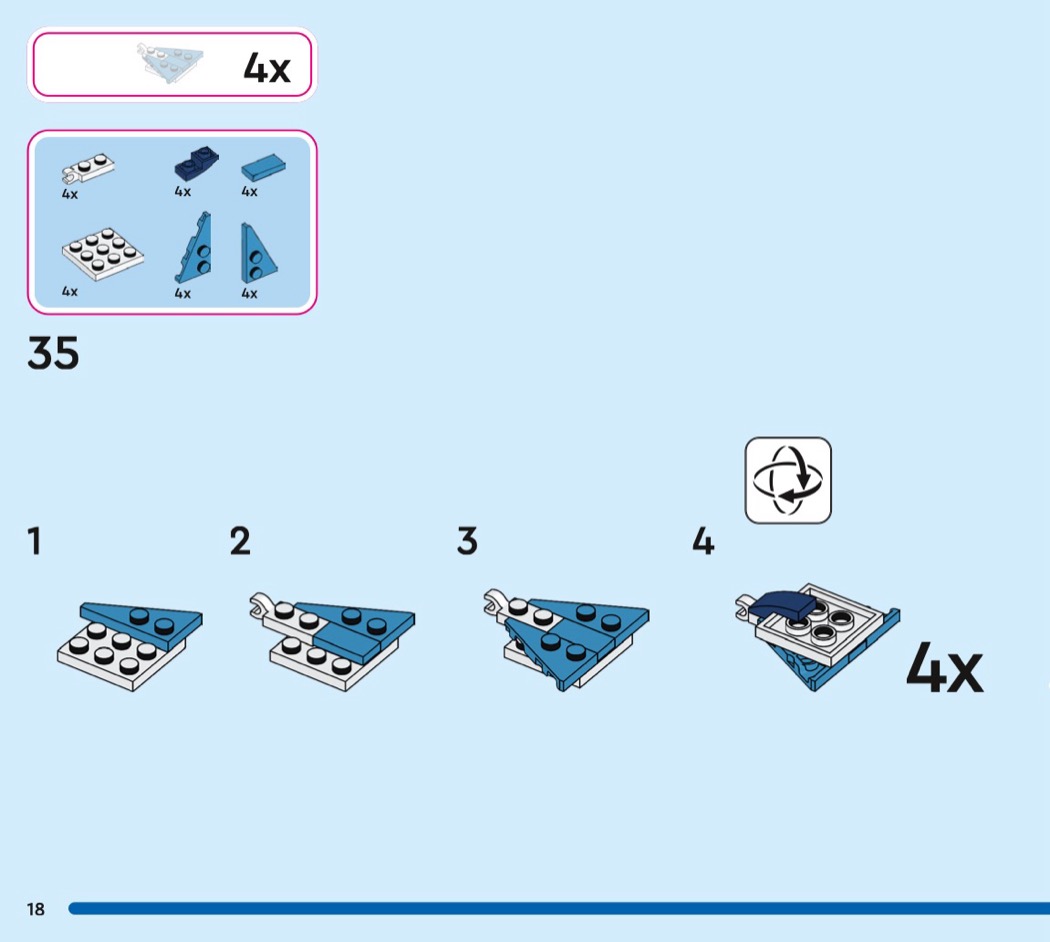 4x

4x 4x 4x

4x 4x 4x

35

1 2 3 4

4x

18