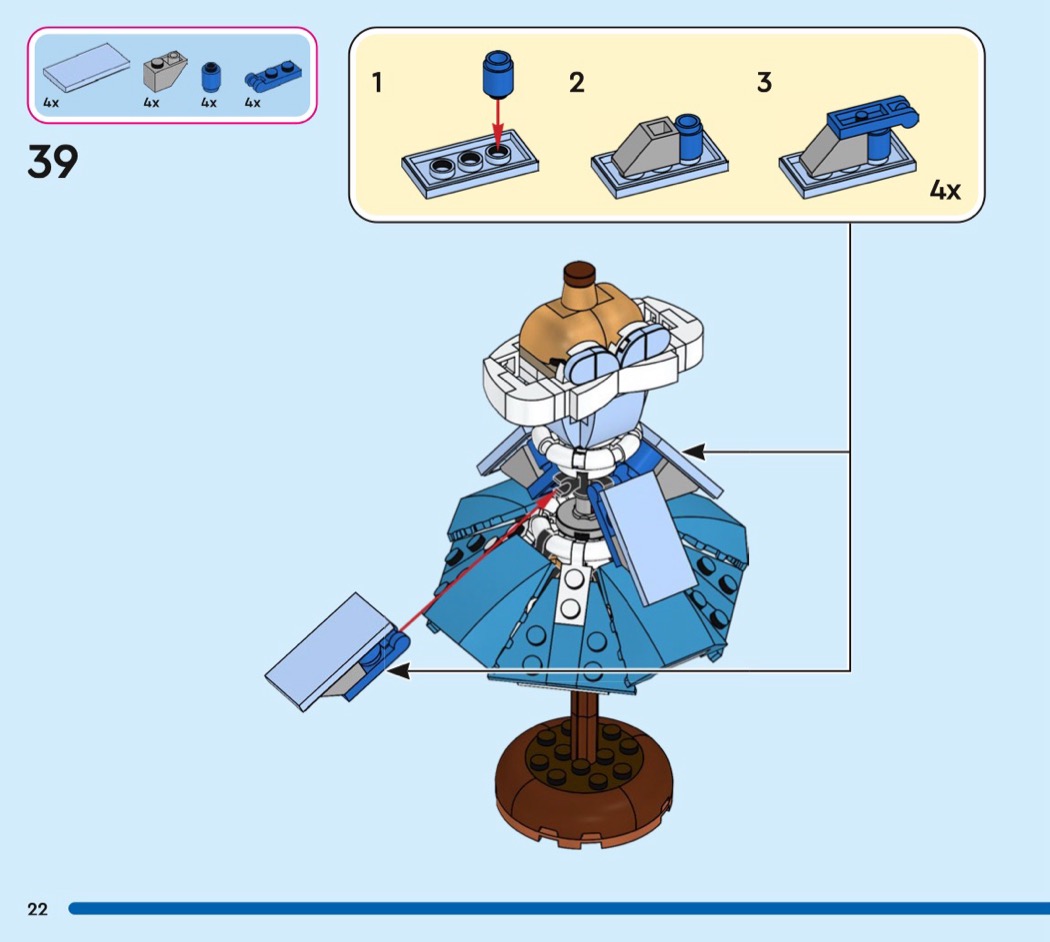 4x 4x 4x 4x

39

1 2 3

4x

22