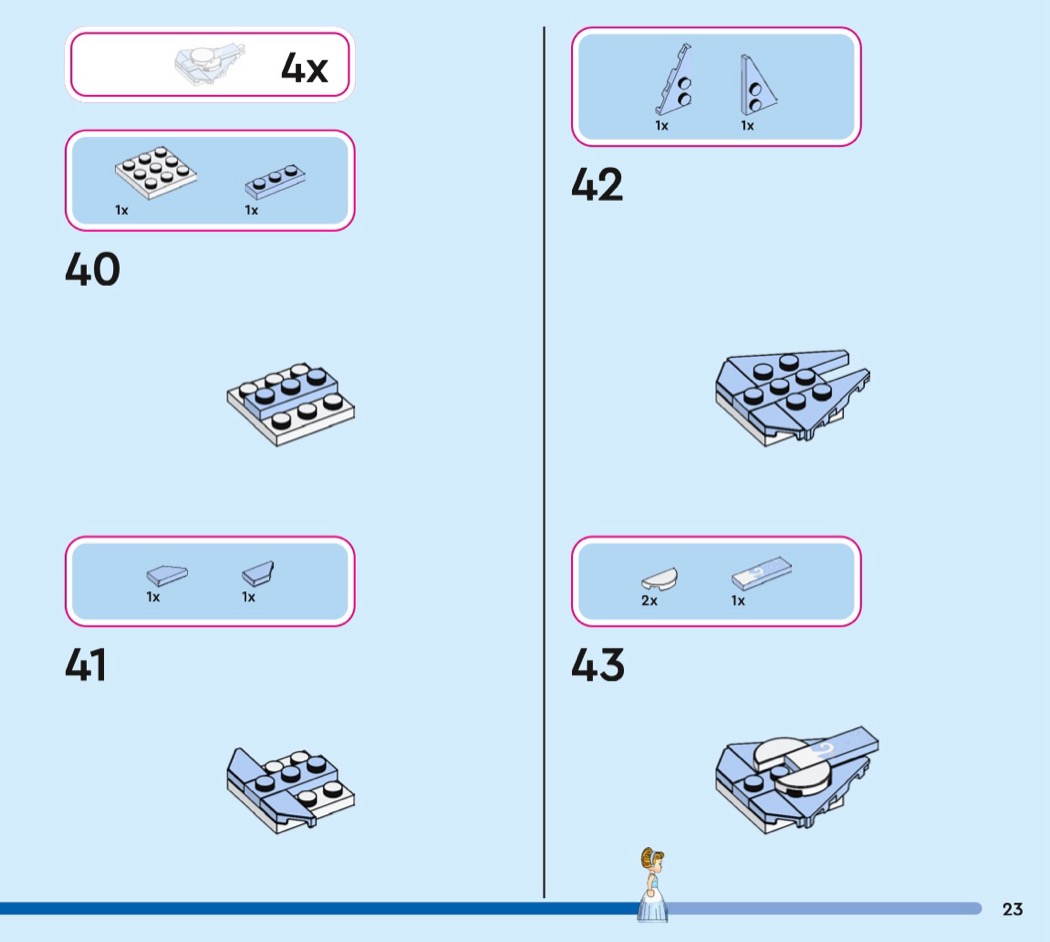 4x

1x 1x

40

1x 1x

41

1x 1x

42

2x 1x

43

23