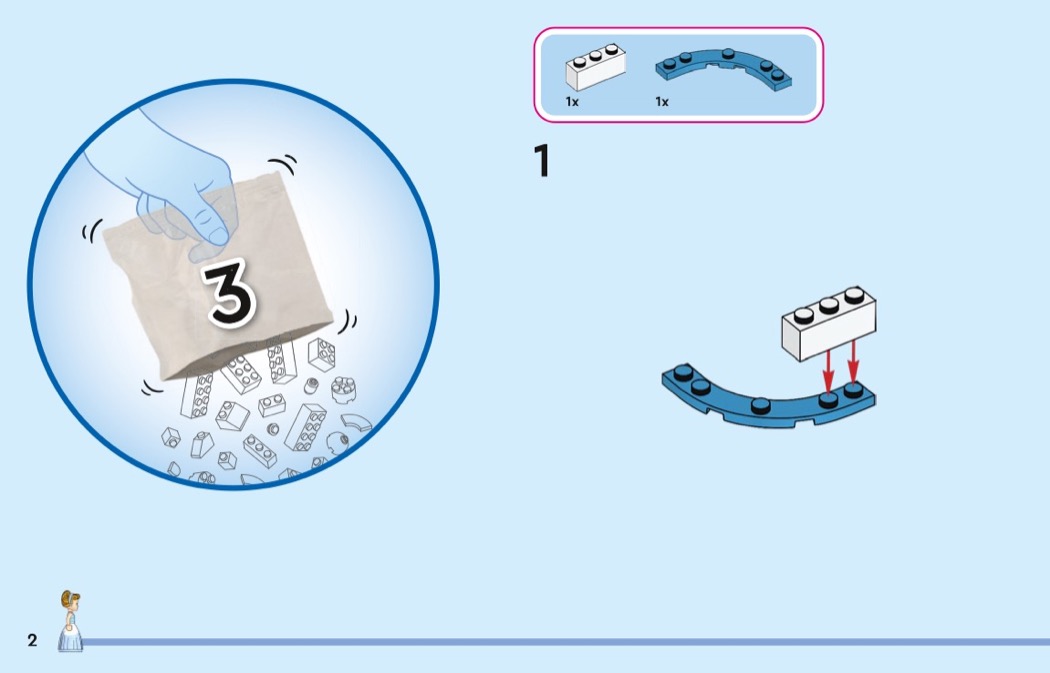 3

1x

1x

1

2