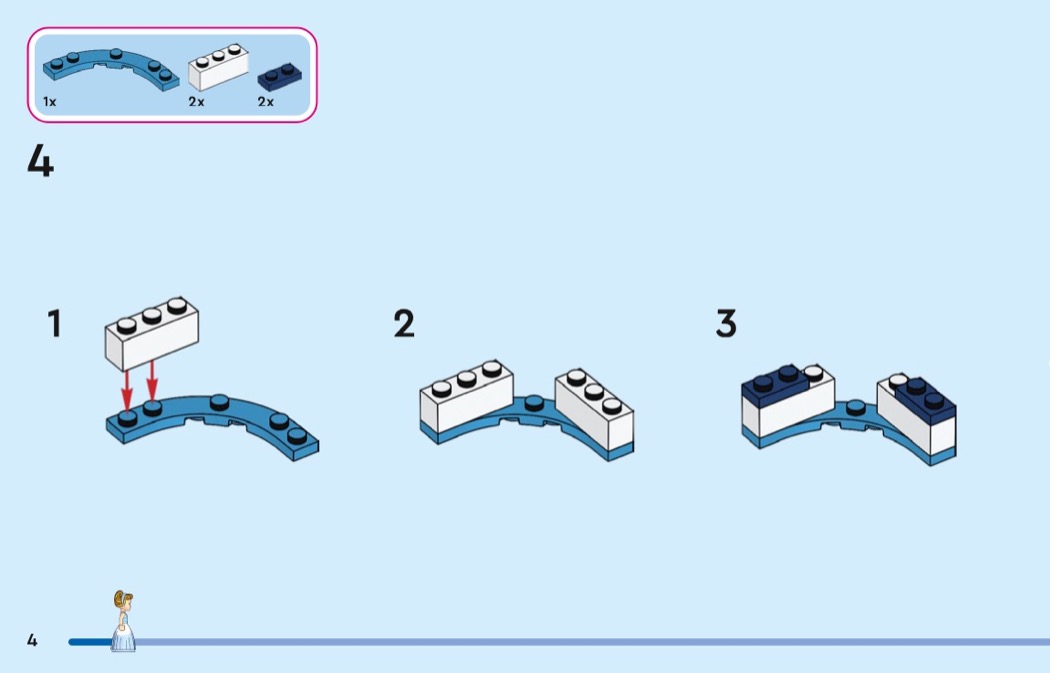 1x 2x 2x

4

1

2

3

4