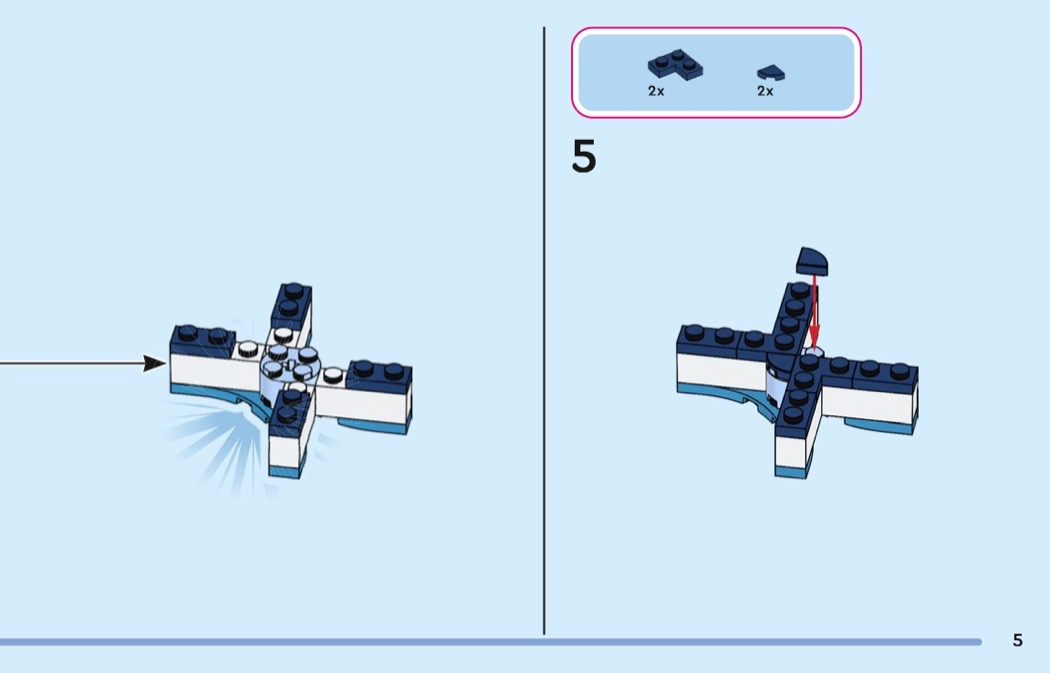 2x

2x

5

5