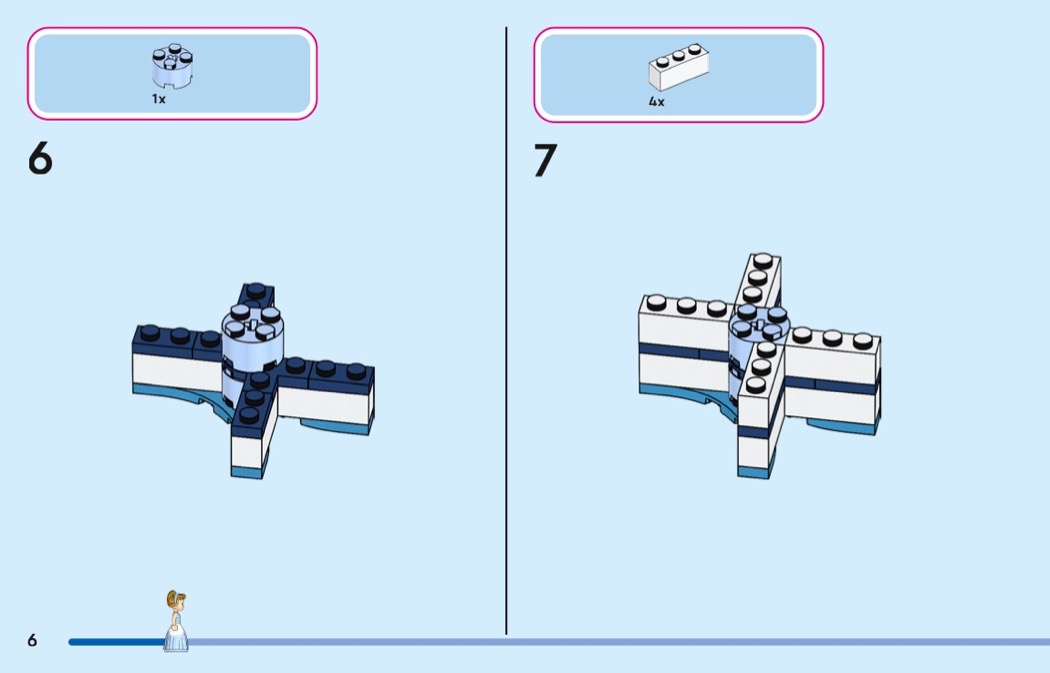 1x

6

4x

7

6