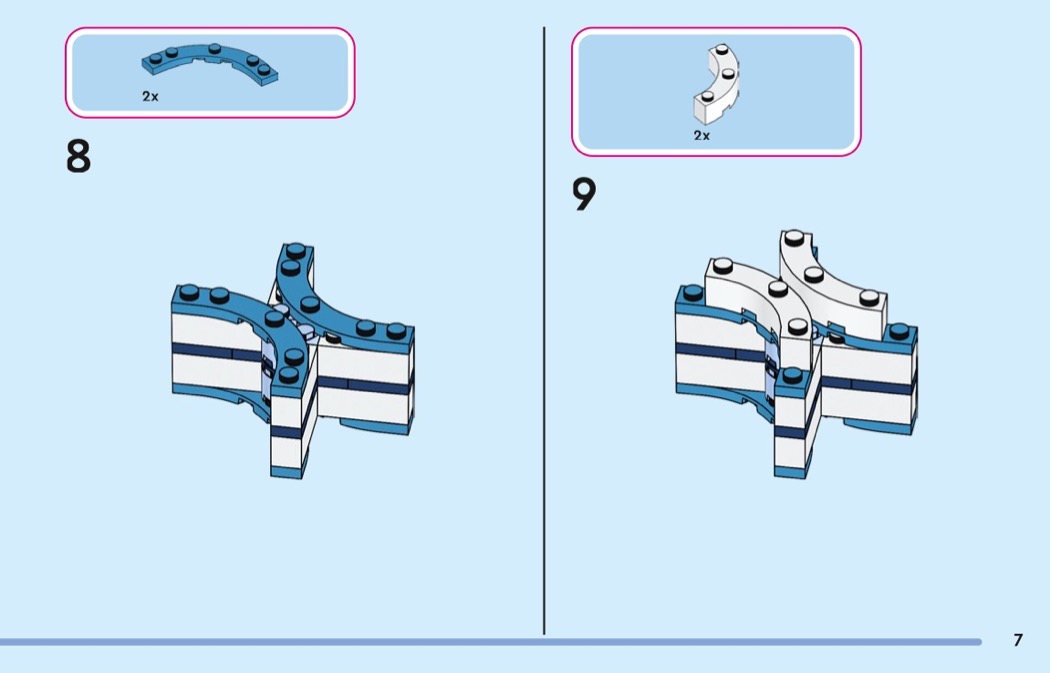 2x

8

2x

9

7