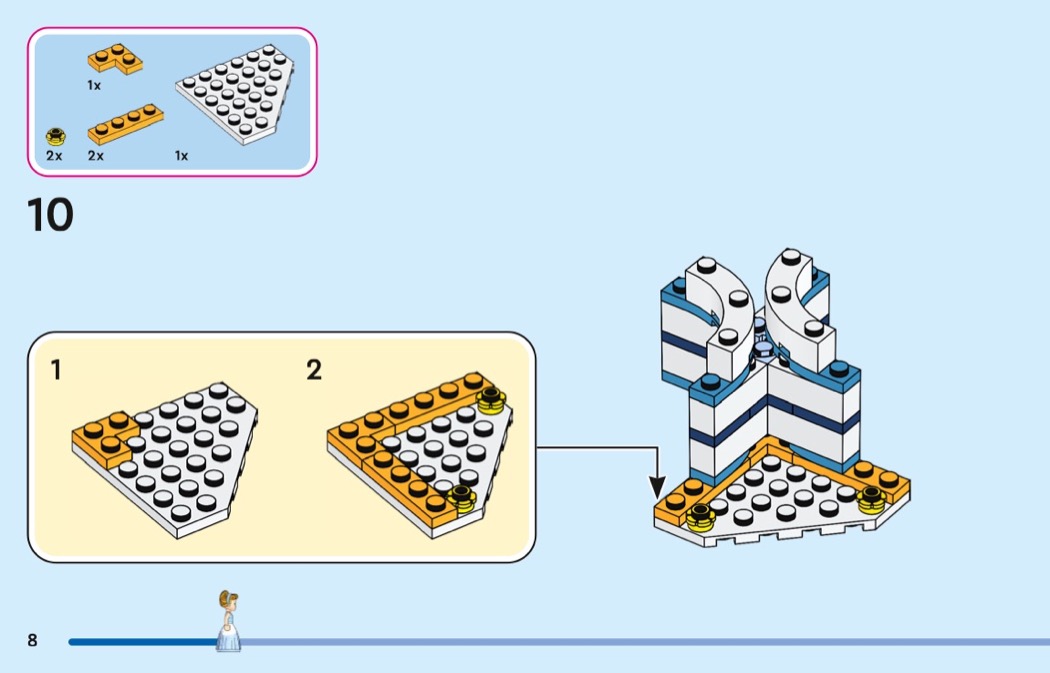 1x

2x 2x 1x

10

1

2

8