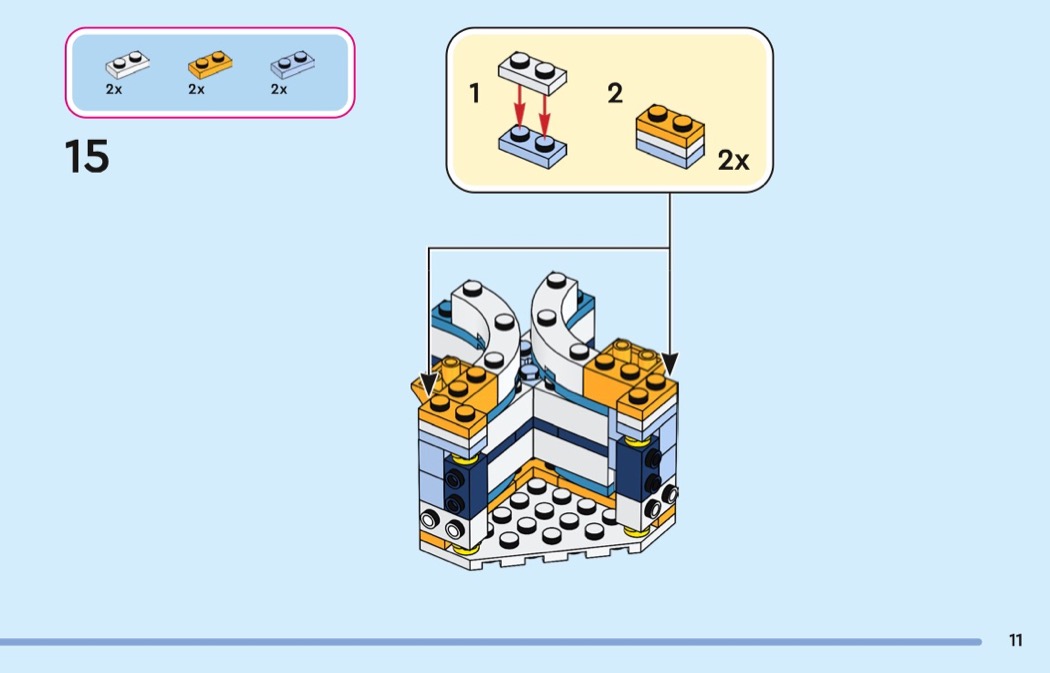 2x 2x 2x

15

1 2

2x

11