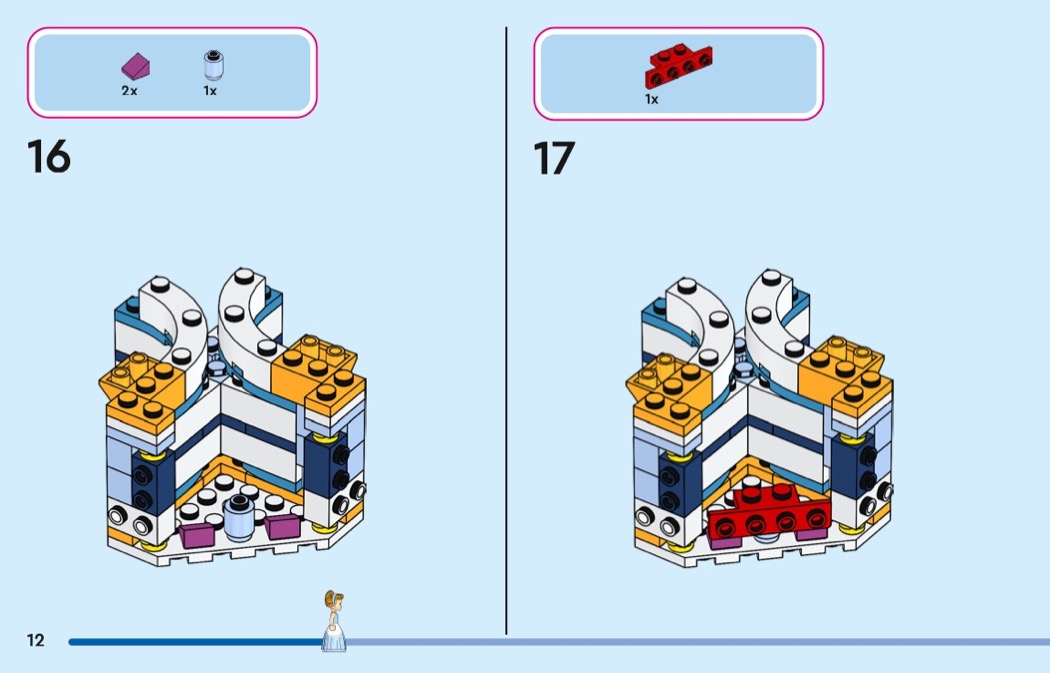 2x
1x

16

1x

17

12