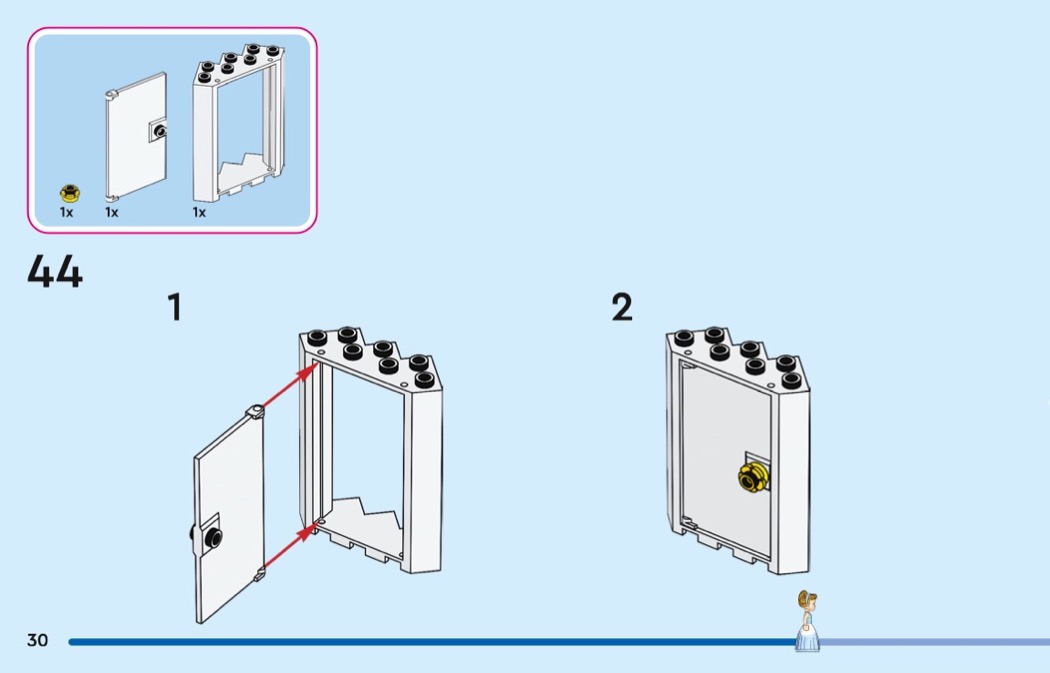 1x 1x 1x

44

1

2

30