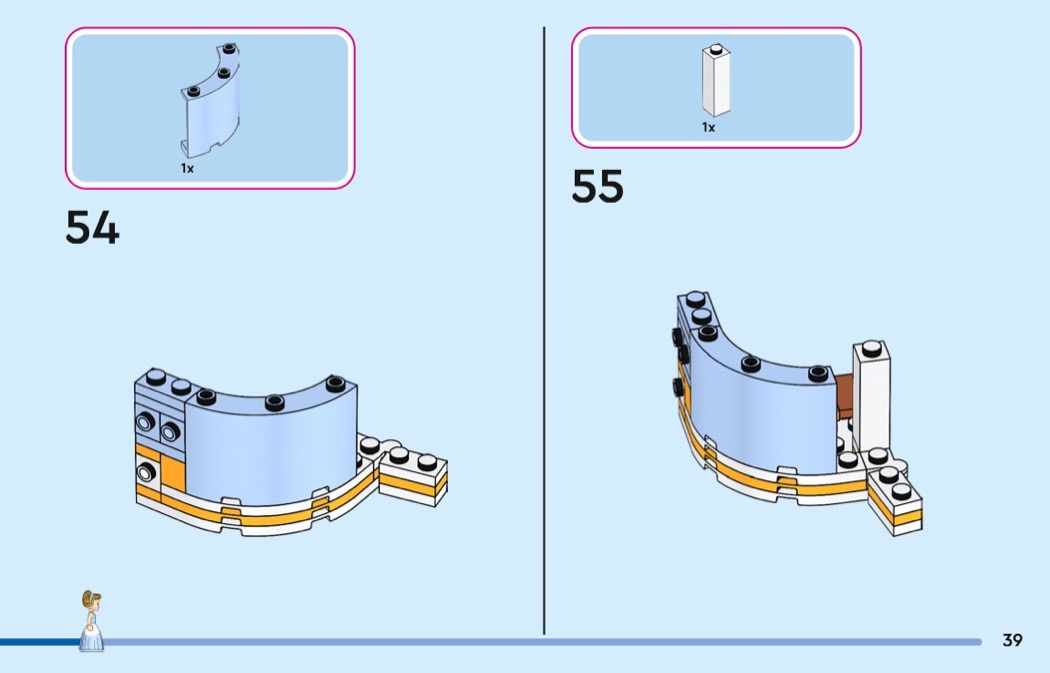 1x

54

1x

55

39