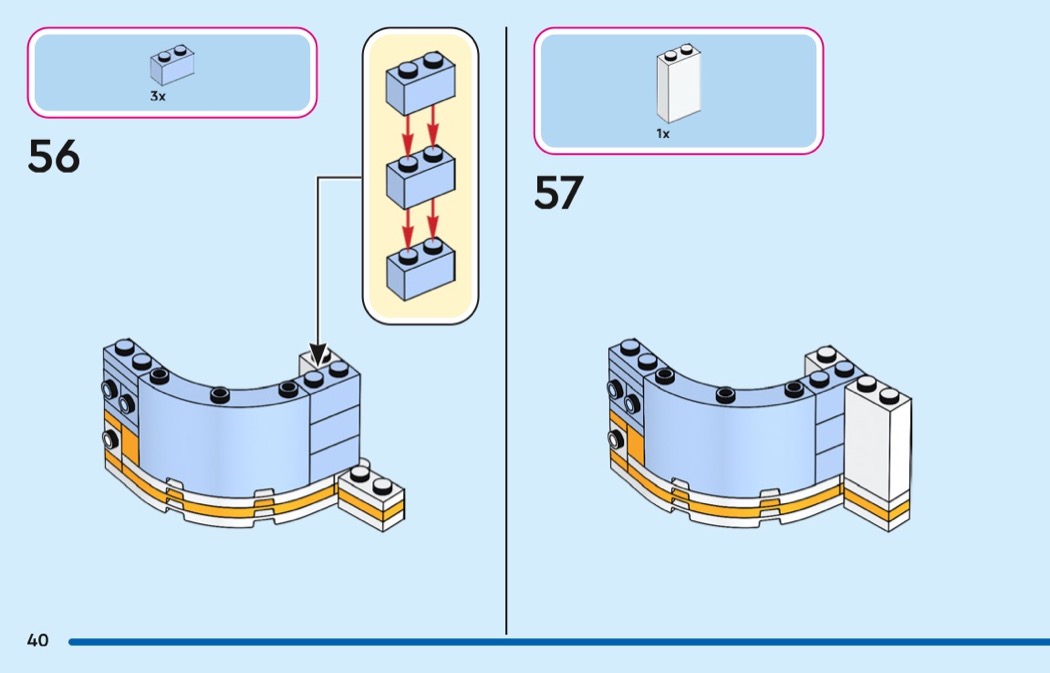 3x

56

1x

57

40