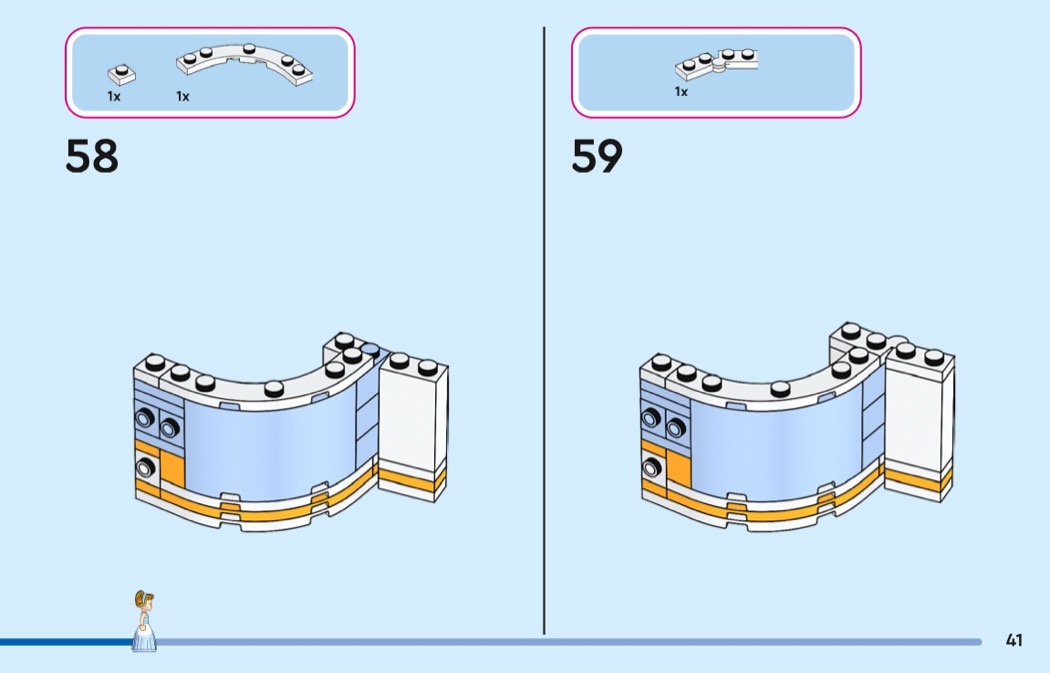 1x 1x

58

1x

59

41