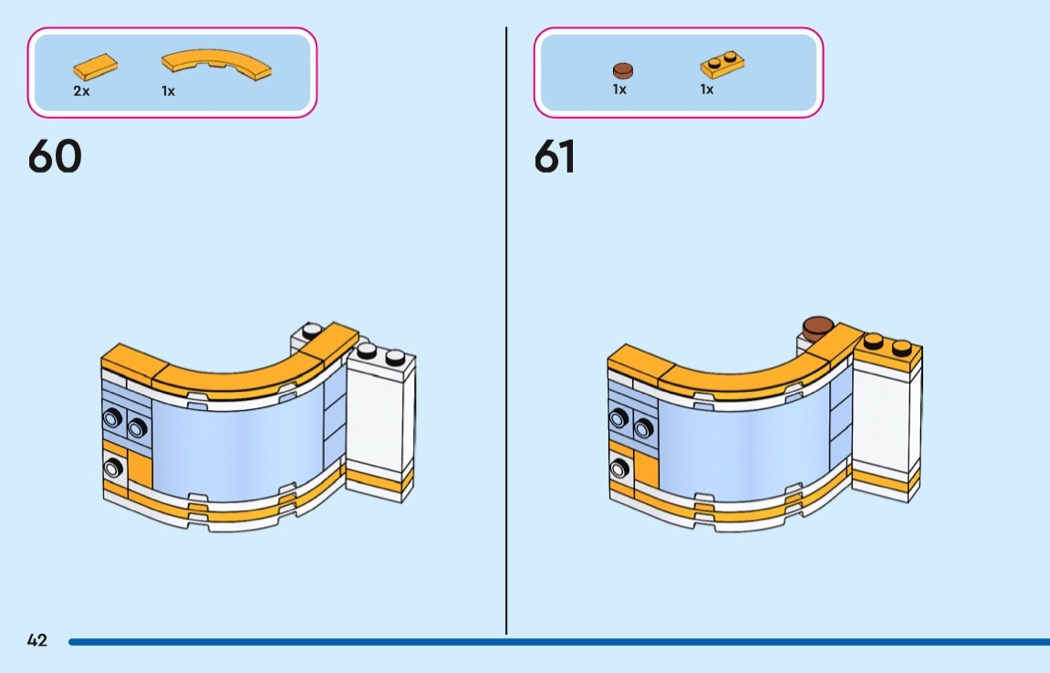 2x 1x

60

1x 1x

61

42