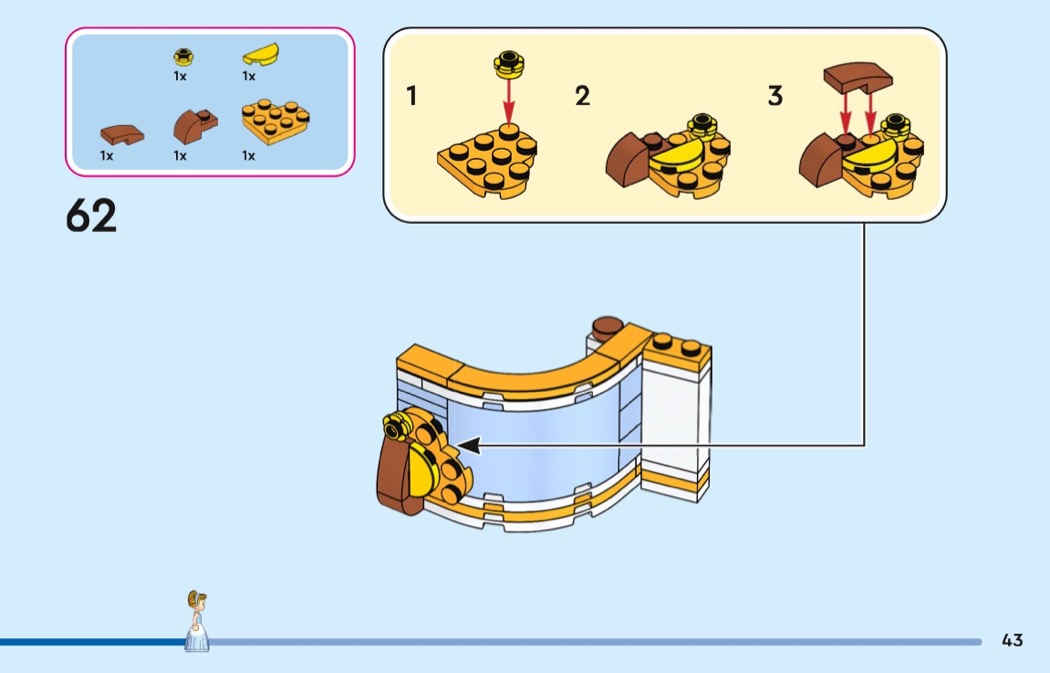 1x
1x
1x
1x
1x

62

1
2
3

43