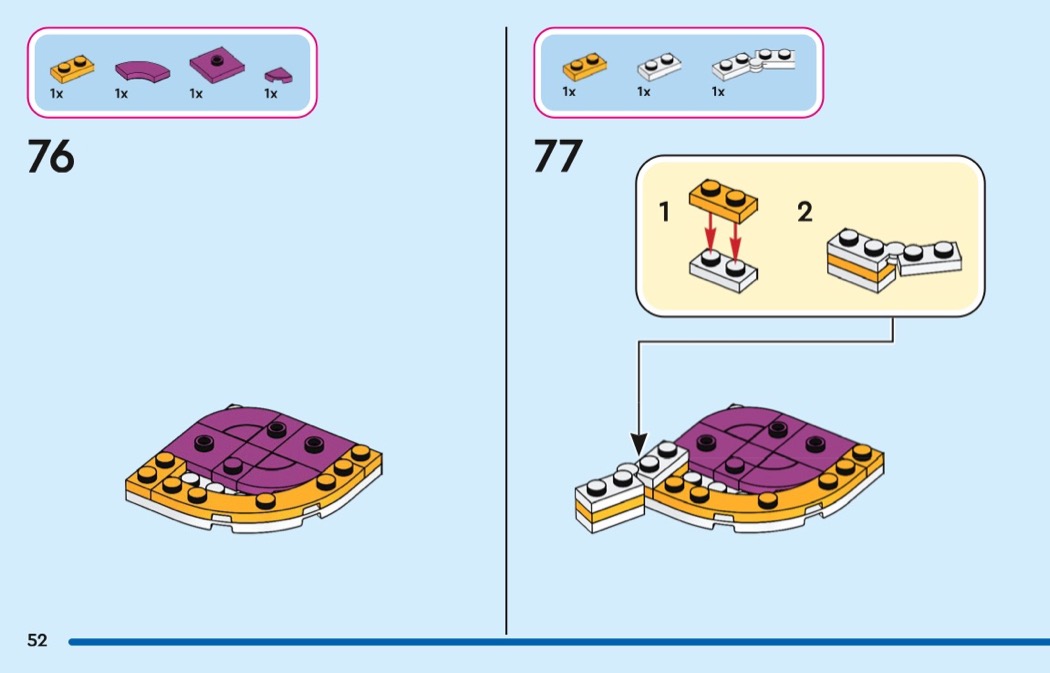 1x 1x 1x 1x

76

1x 1x 1x

77

1

2

52