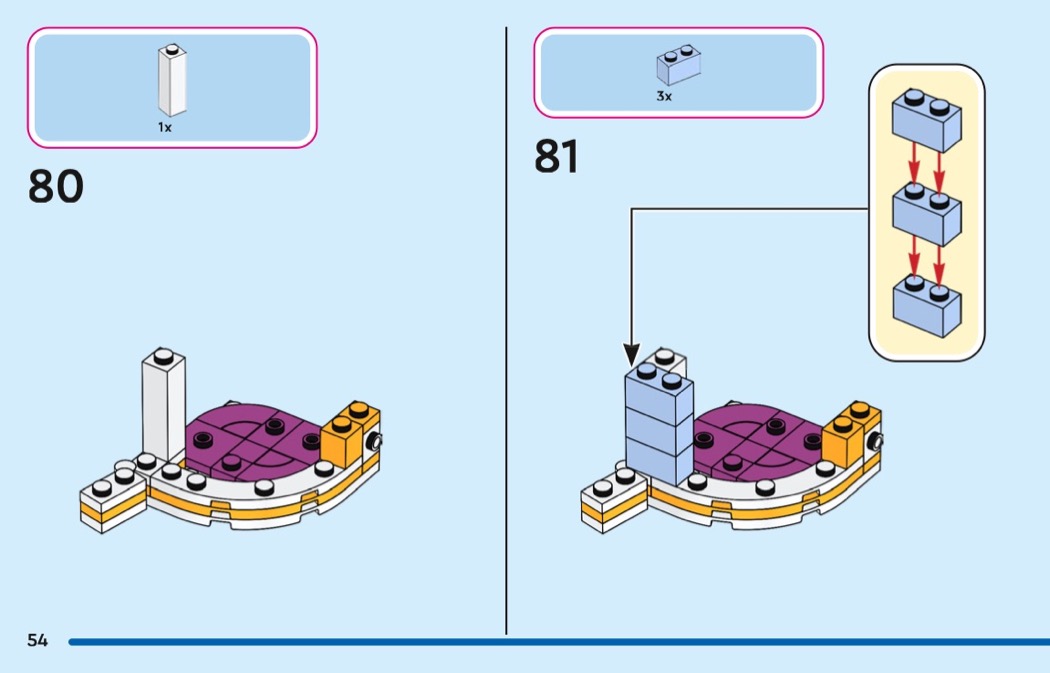 1x

80

3x

81

54