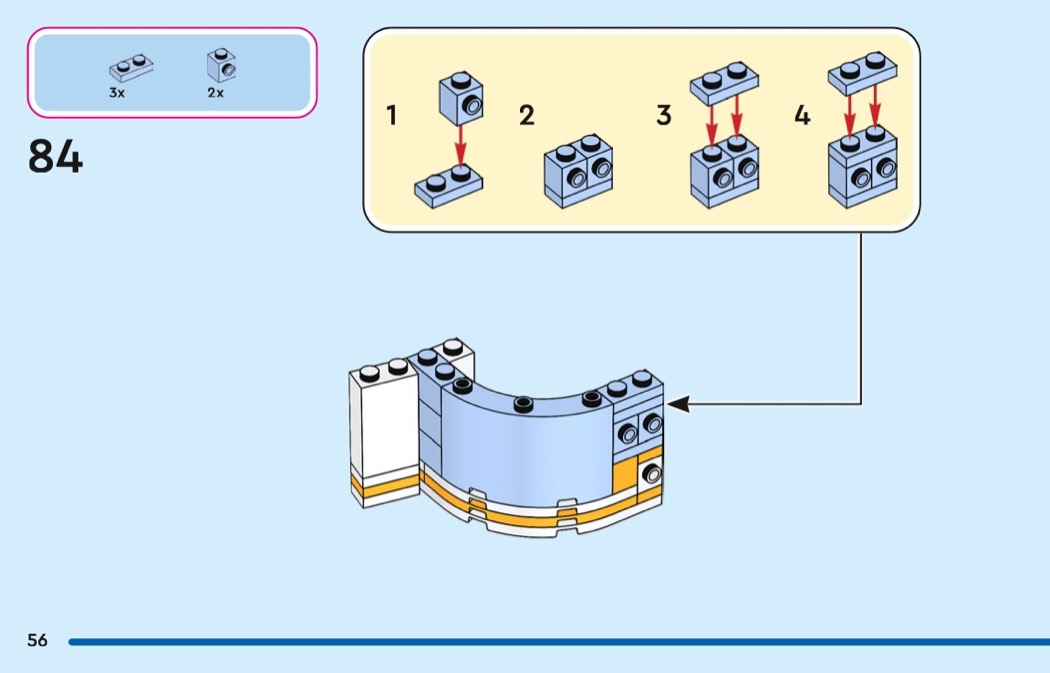 3x
2x

84

1
2
3
4

56