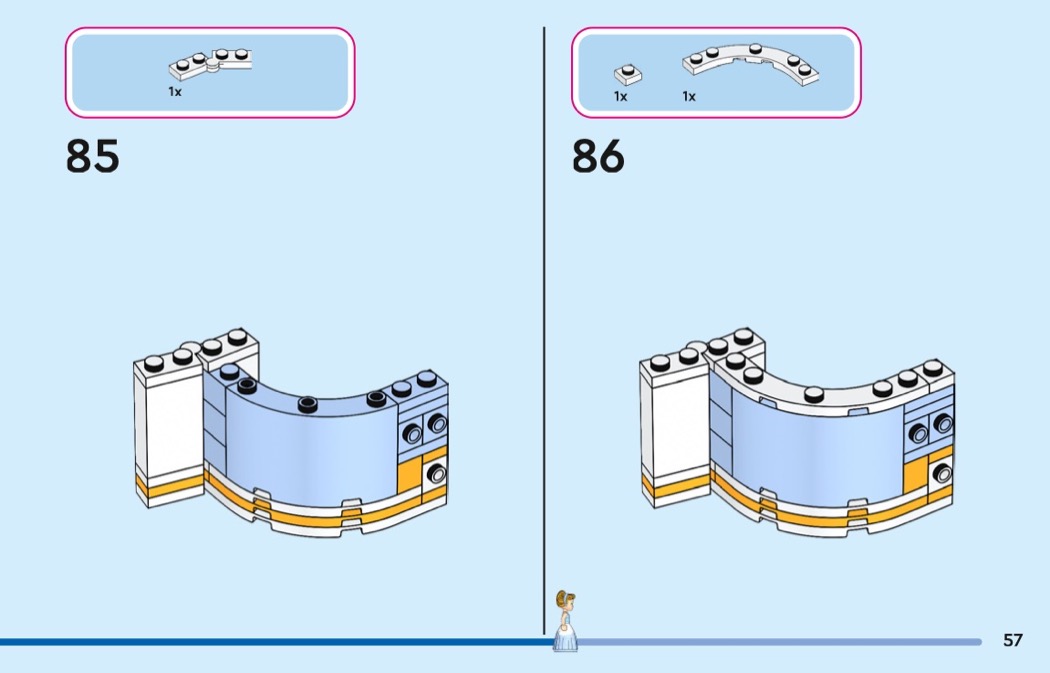 1x

85

1x 1x

86

57