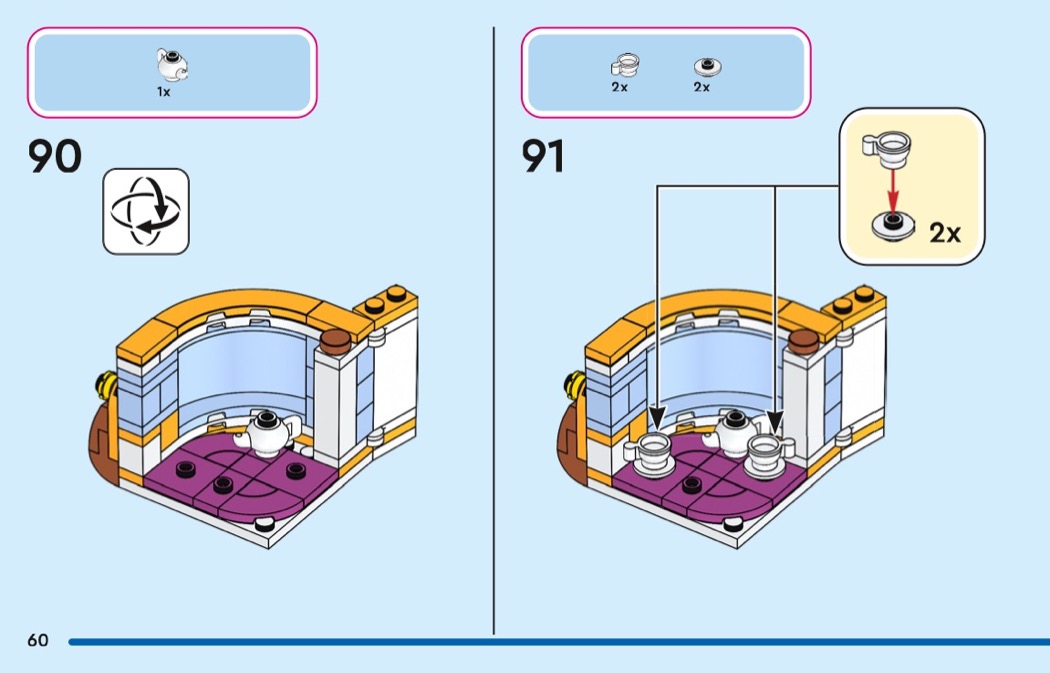 1x

90

2x 2x

91

2x

60