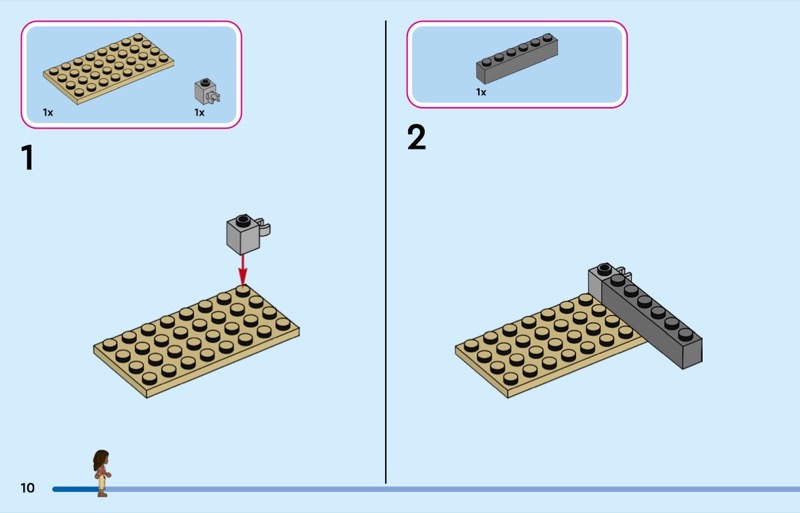 1x

1x

1

1x

2

10