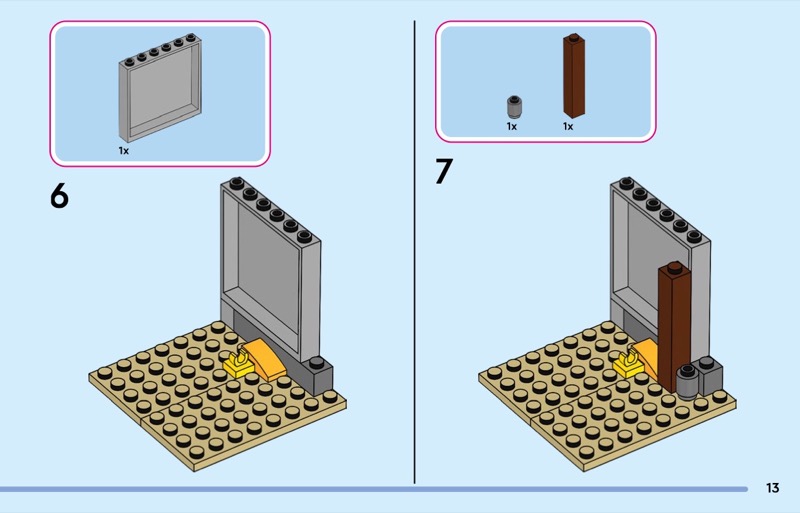 1x

6

1x 1x

7

13