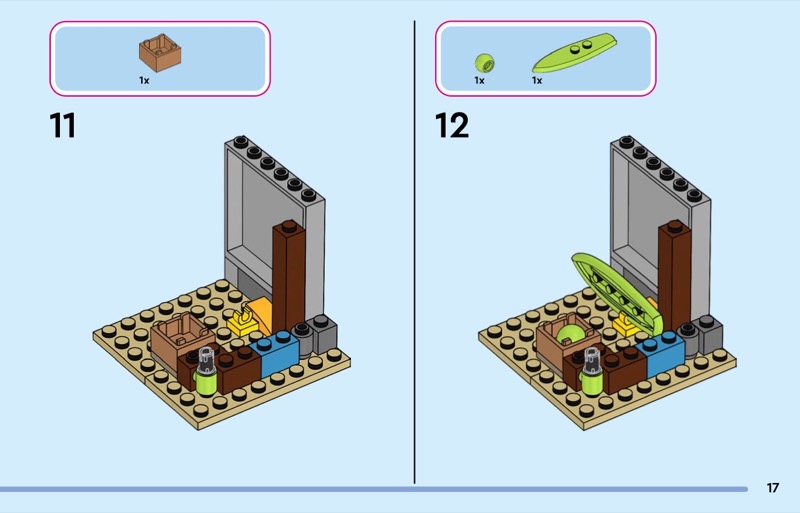 1x

11

1x 1x

12

17