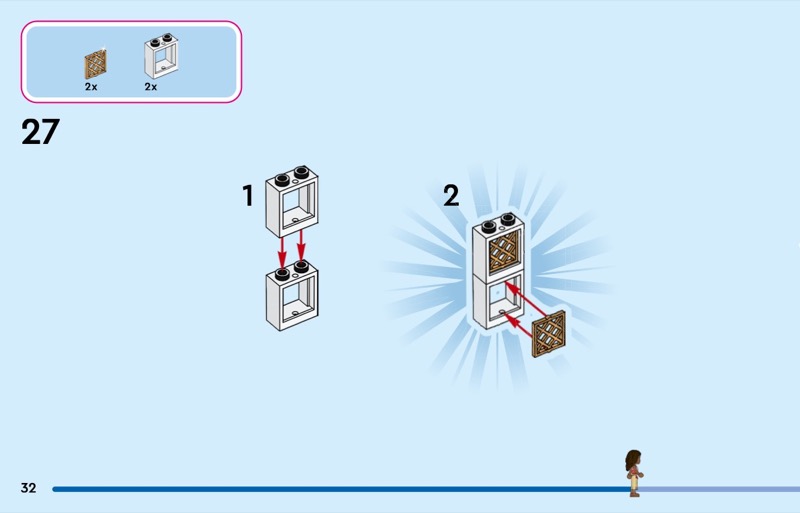 2x 2x

27

1

2

32