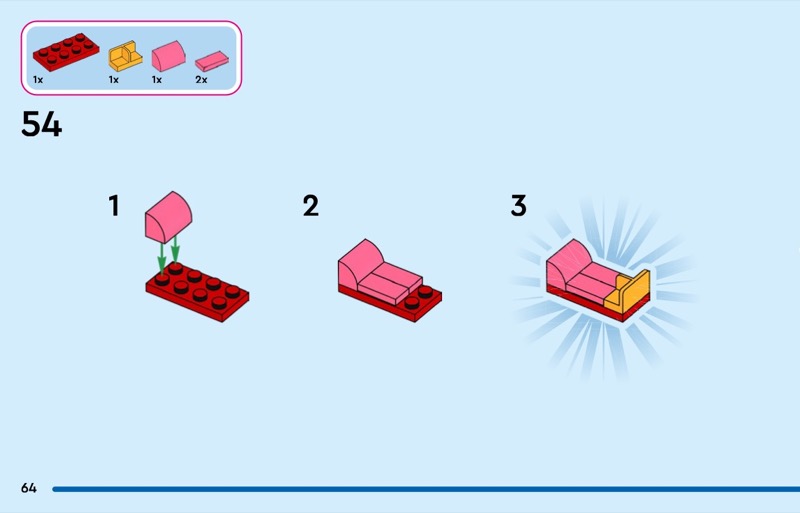 1x 1x 1x 2x

54

1

2

3

64