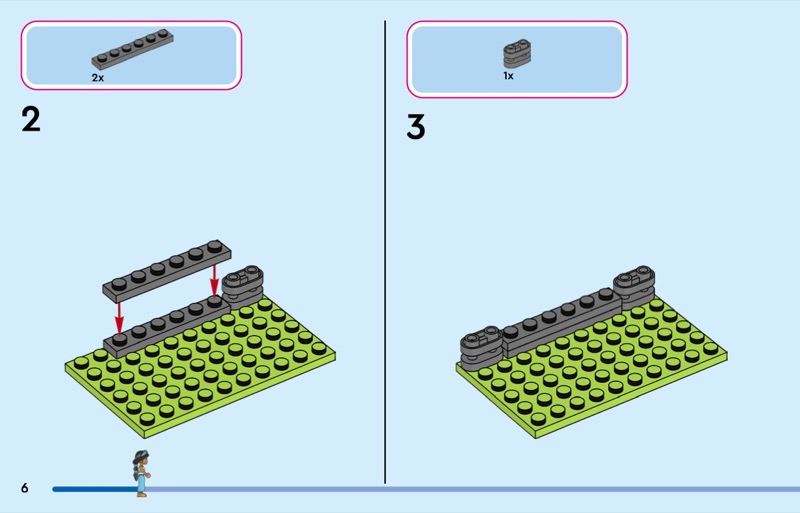 2x

2

1x

3

6