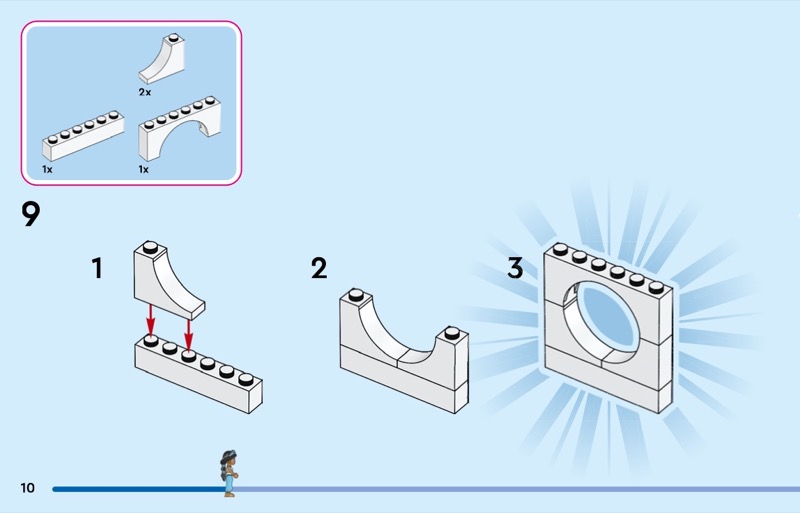 2x

1x

1x

9

1

2

3

10