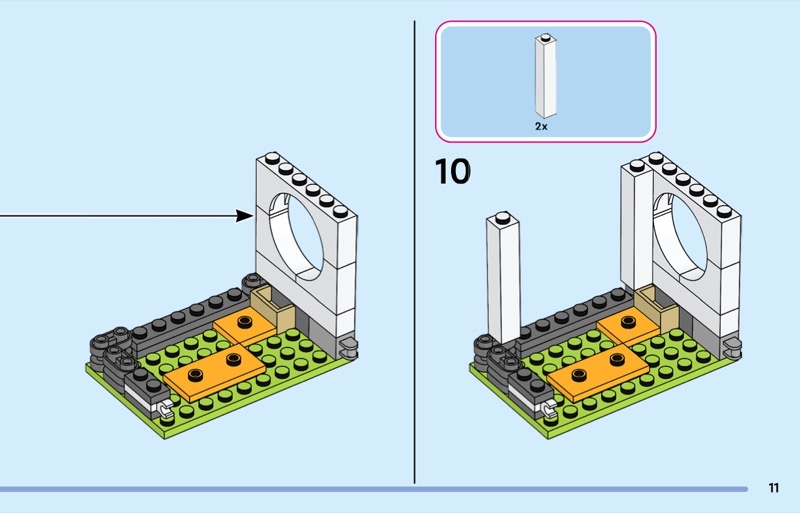 2x

10

11