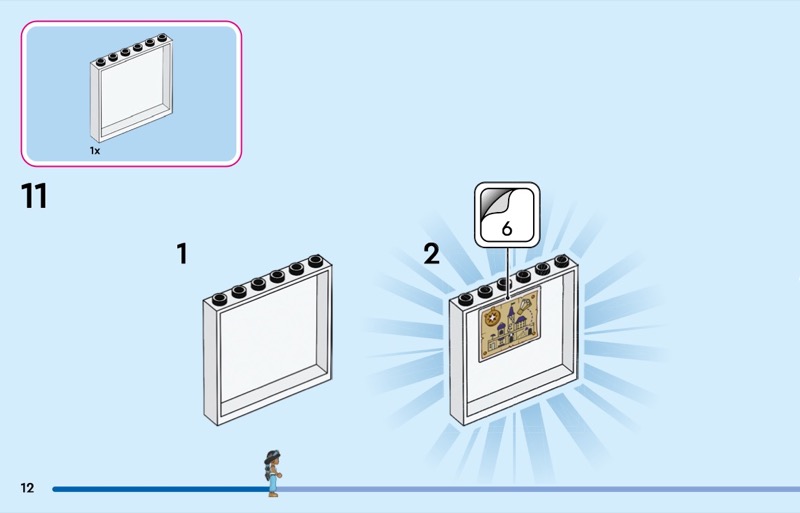 1x

11

1

2

6

12