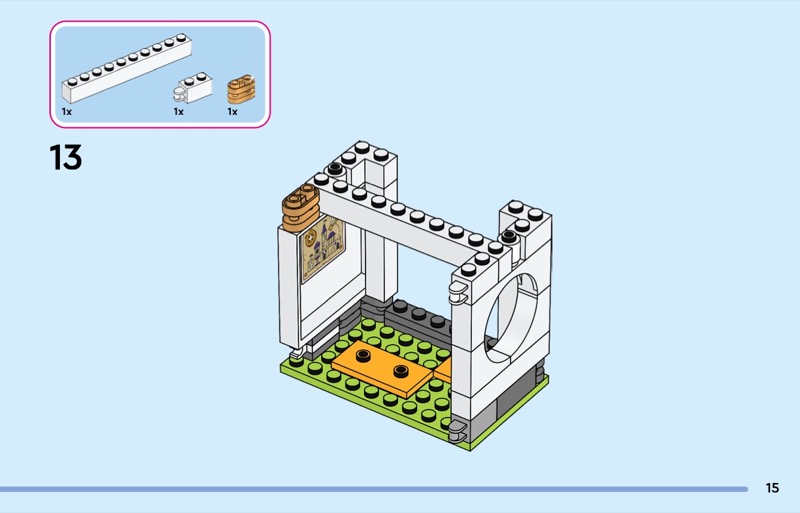 1x
1x
1x

13

15