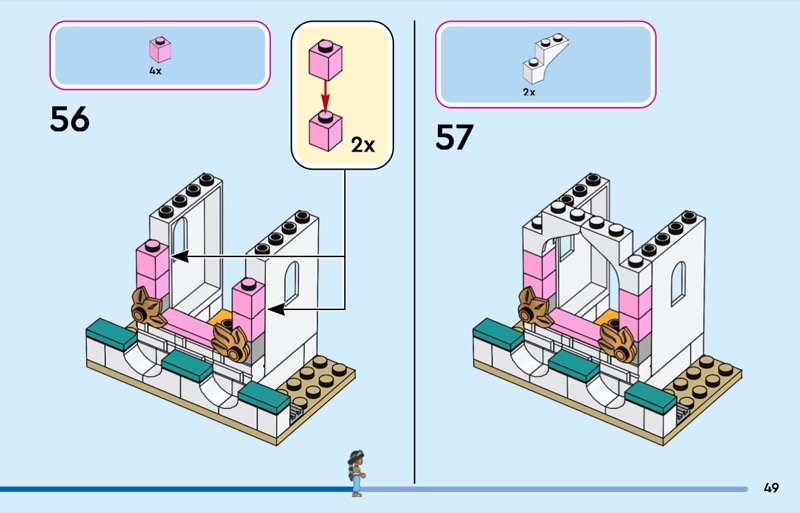 4x

56

2x

2x

57

49