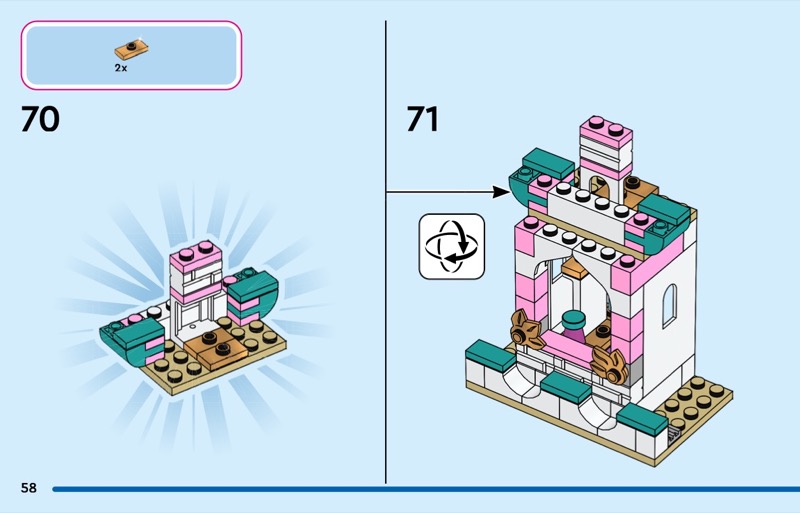 2x

70

71

58