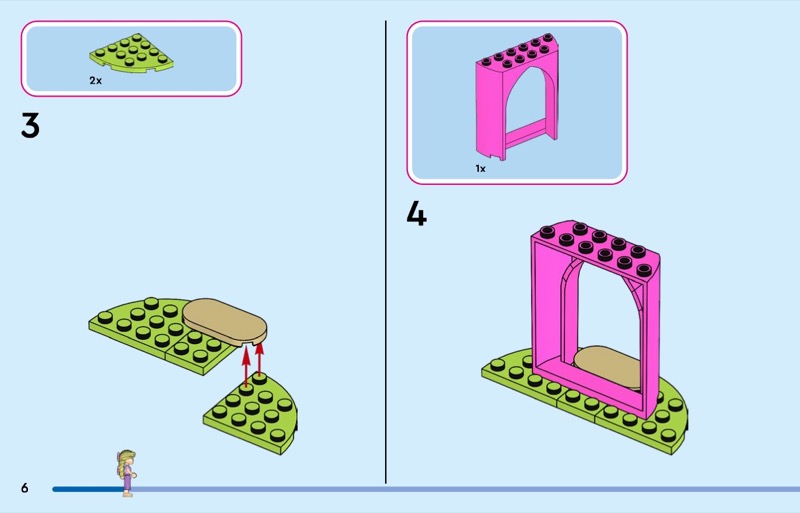 2x

3

1x

4

6