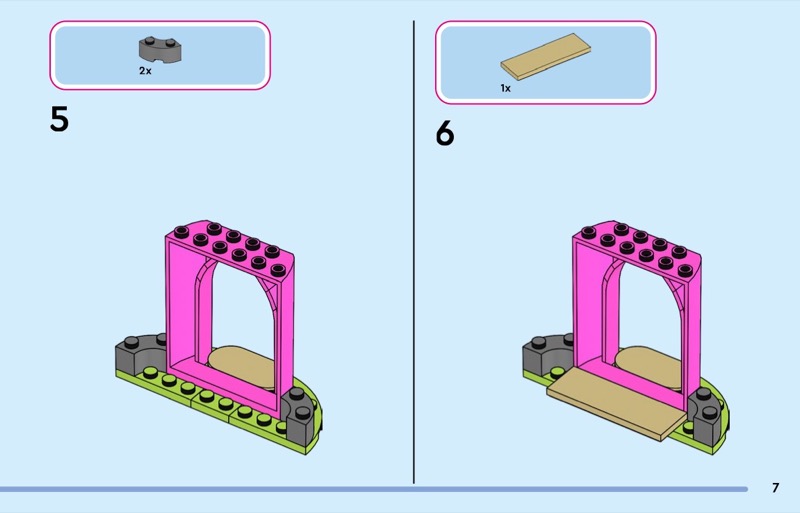 2x

5

1x

6

7