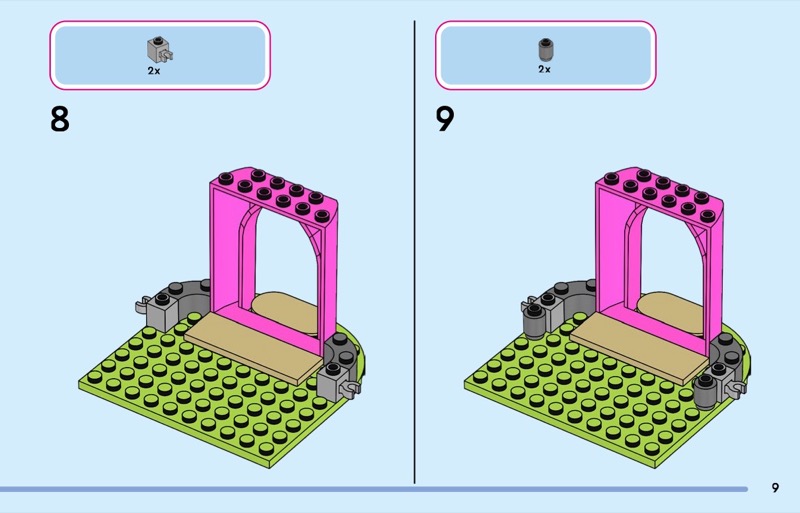 2x

8

2x

9

9