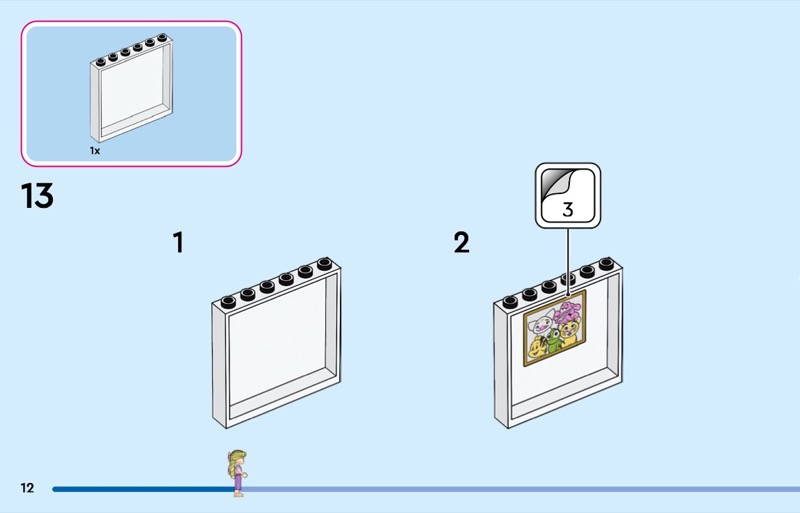 1x

13

1

2

3

12