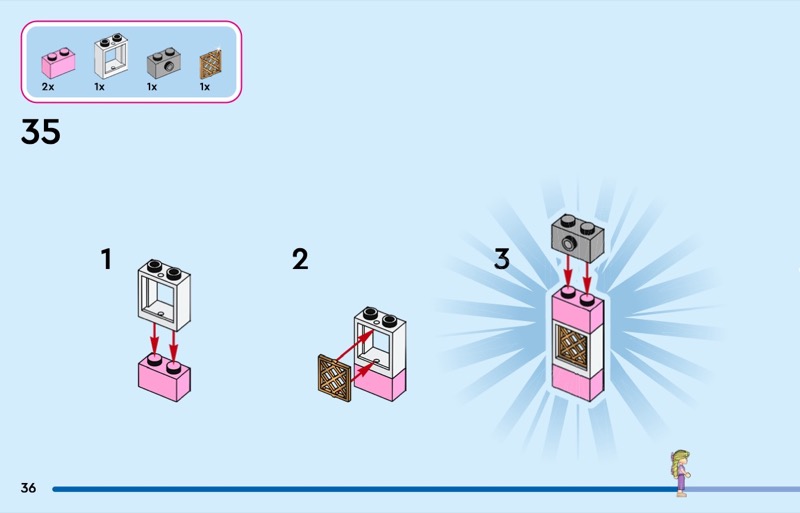 2x 1x 1x 1x

35

1

2

3

36