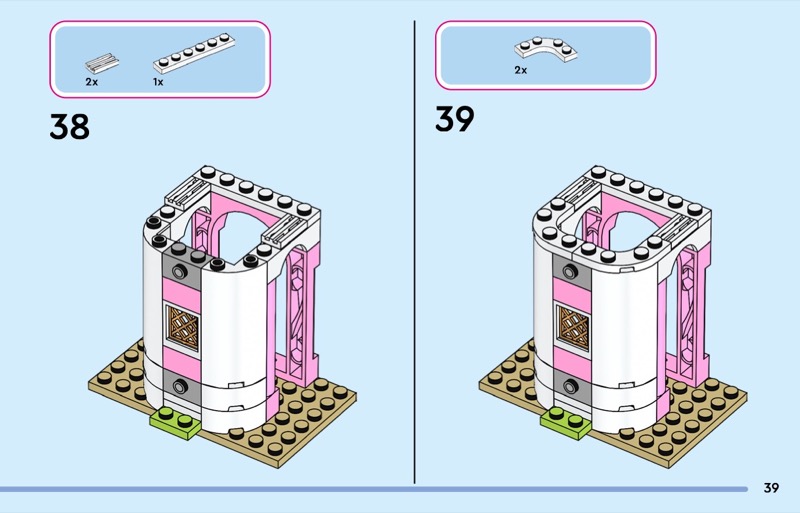 2x 1x

38

2x

39

39