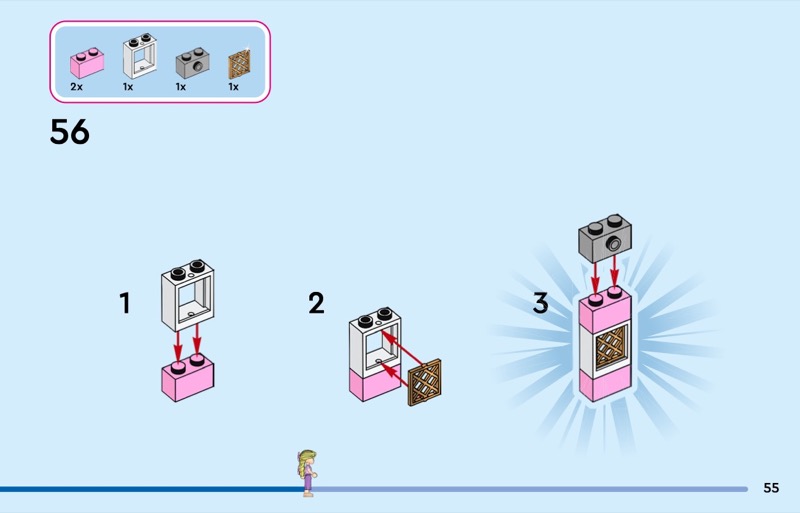 2x 1x 1x 1x

56

1

2

3

55