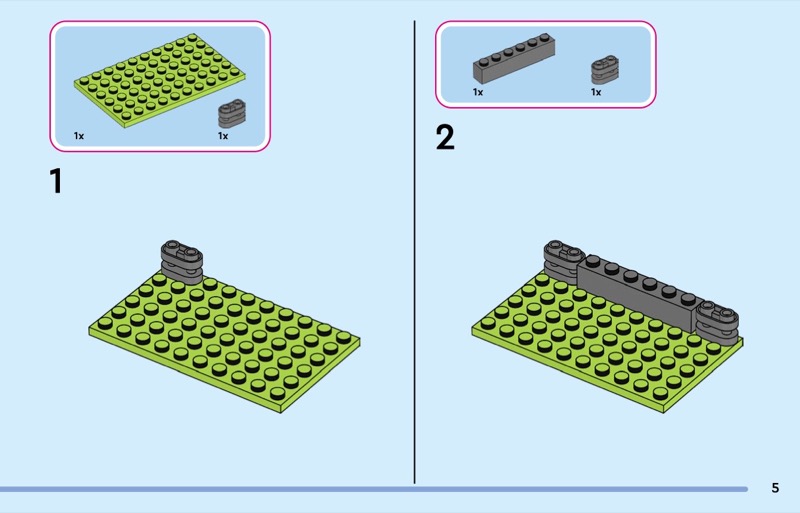 1x
1x

1

1x
1x

2

5