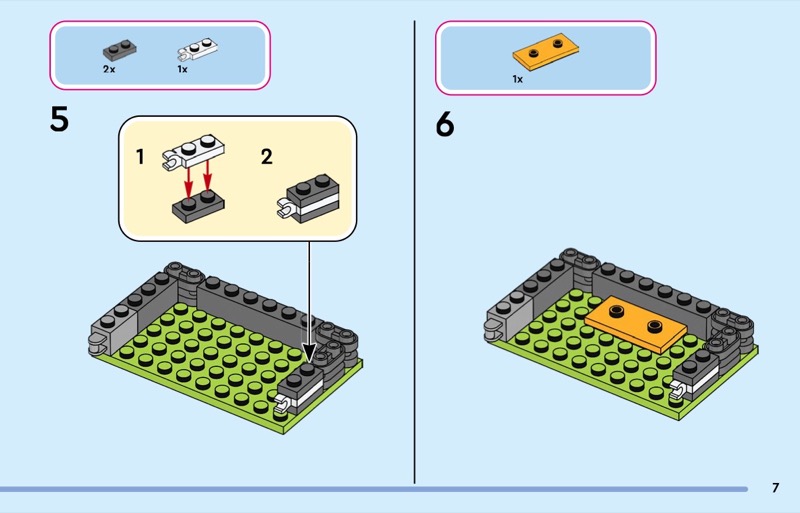 2x 1x

5

1 2

1x

6

7