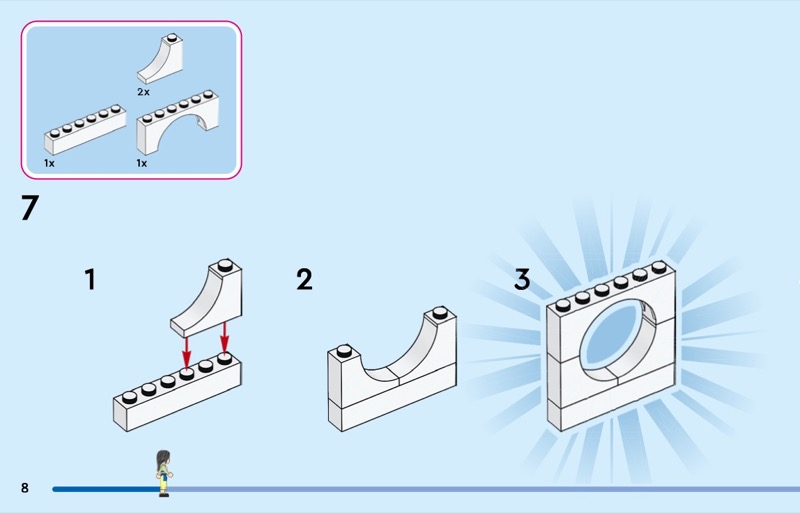 2x

1x

1x

7

1

2

3

8