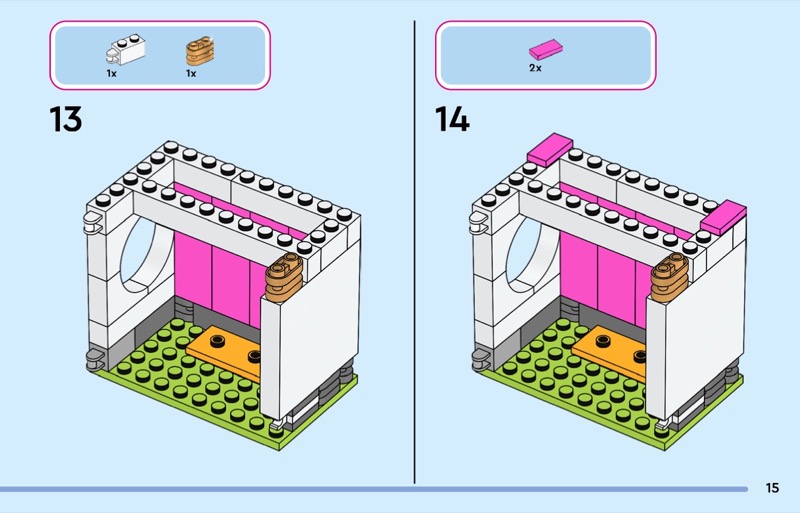 1x
1x

13

2x

14

15