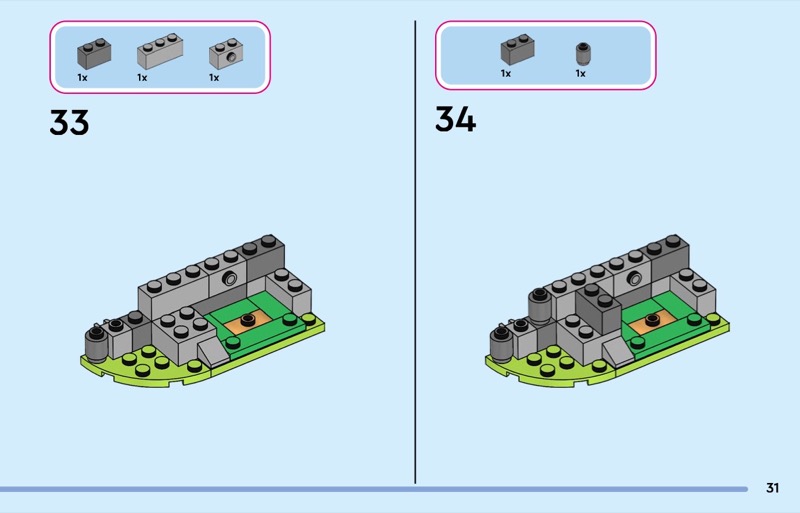 1x 1x 1x

33

1x 1x

34

31