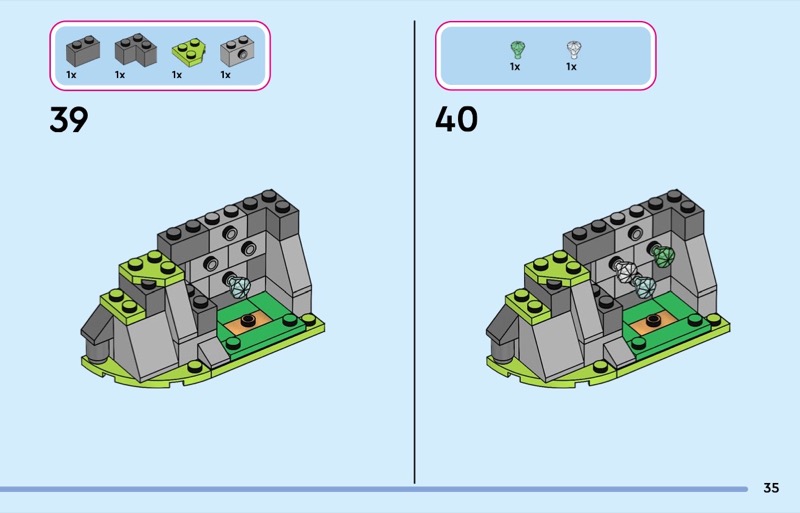 1x 1x 1x 1x

39

1x 1x

40

35