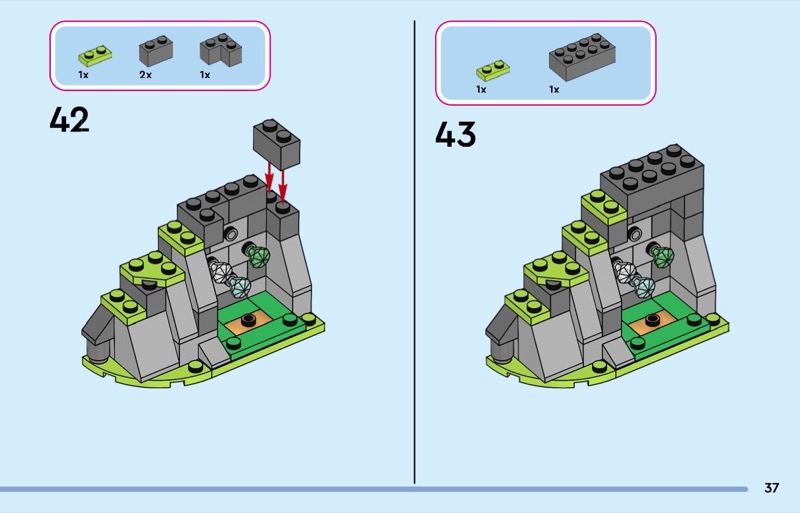 1x 2x 1x

42

1x 1x

43

37